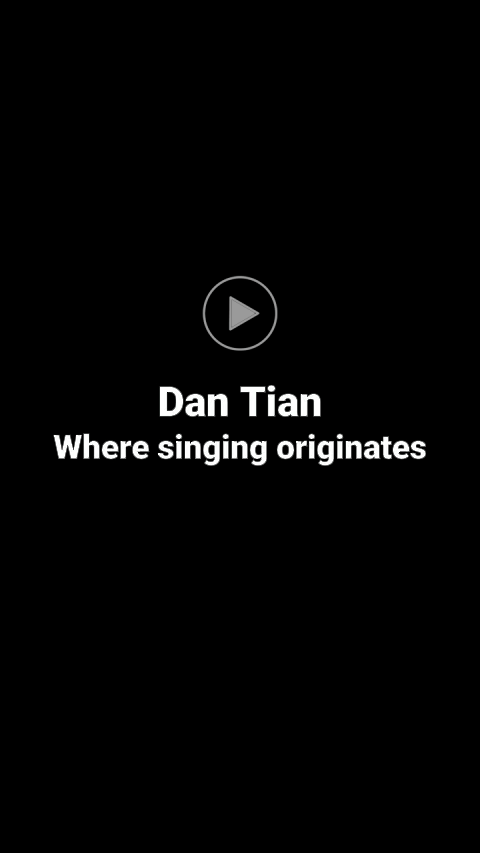 Dan Tian
Where singing originates