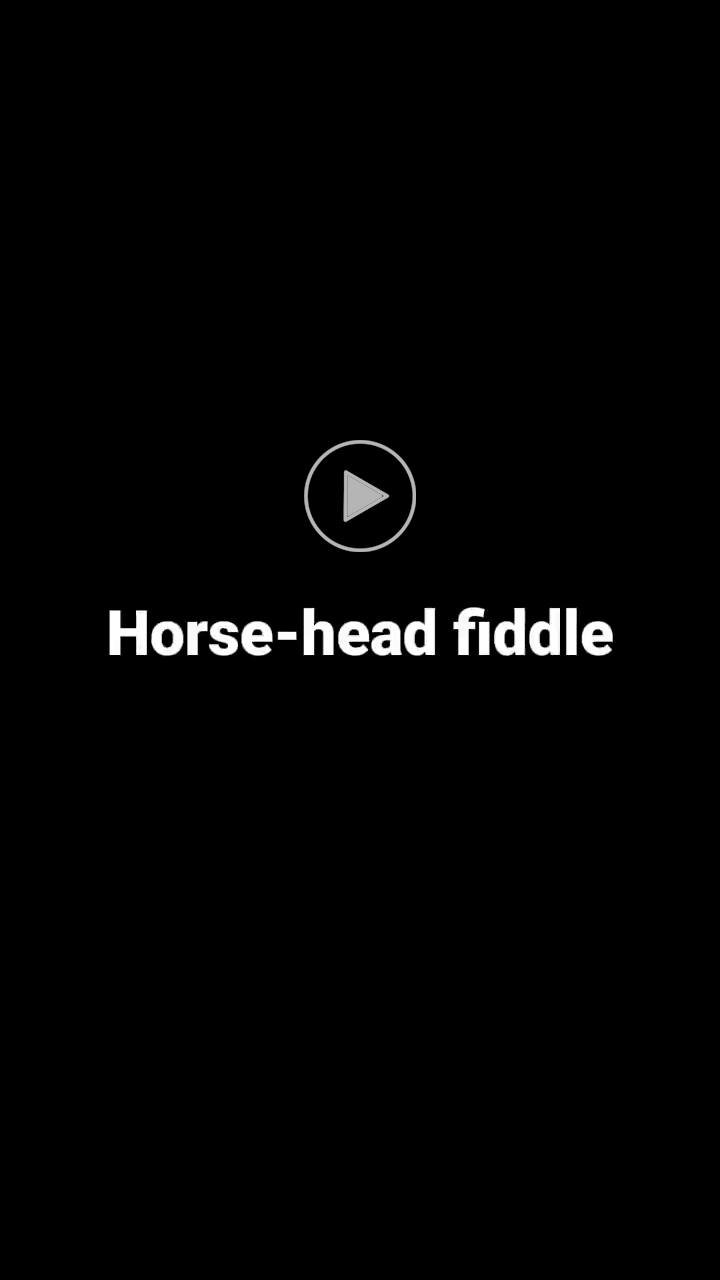 Horse-head fiddle