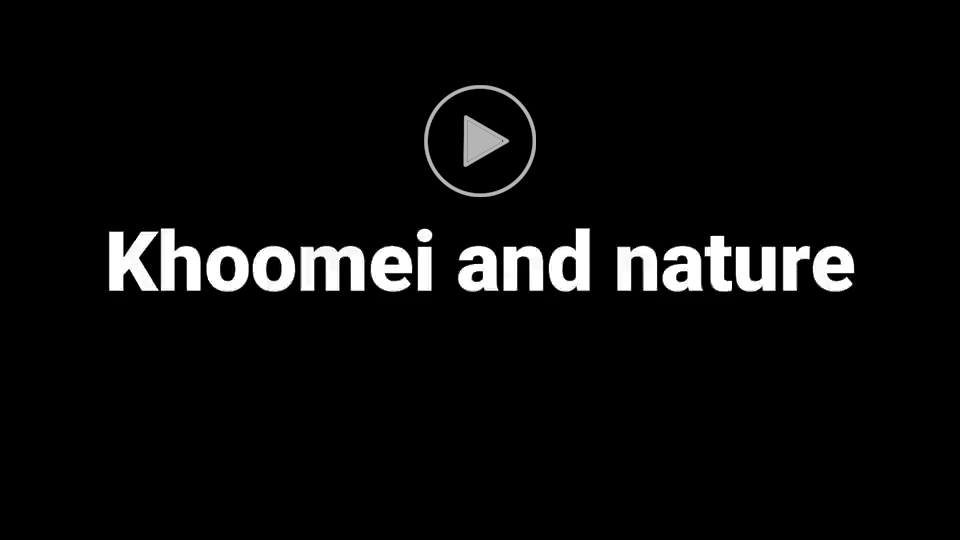 Khoomei and nature