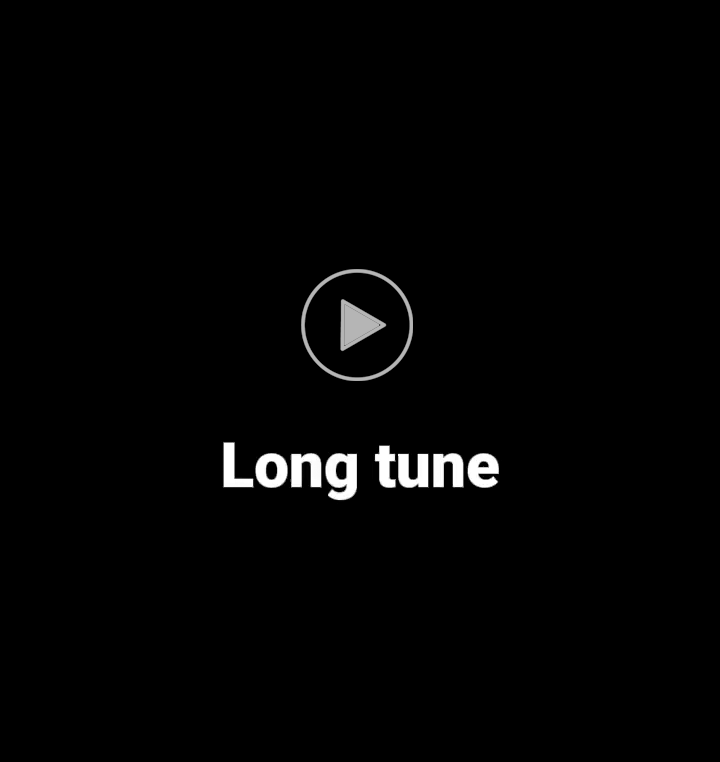 Long tune