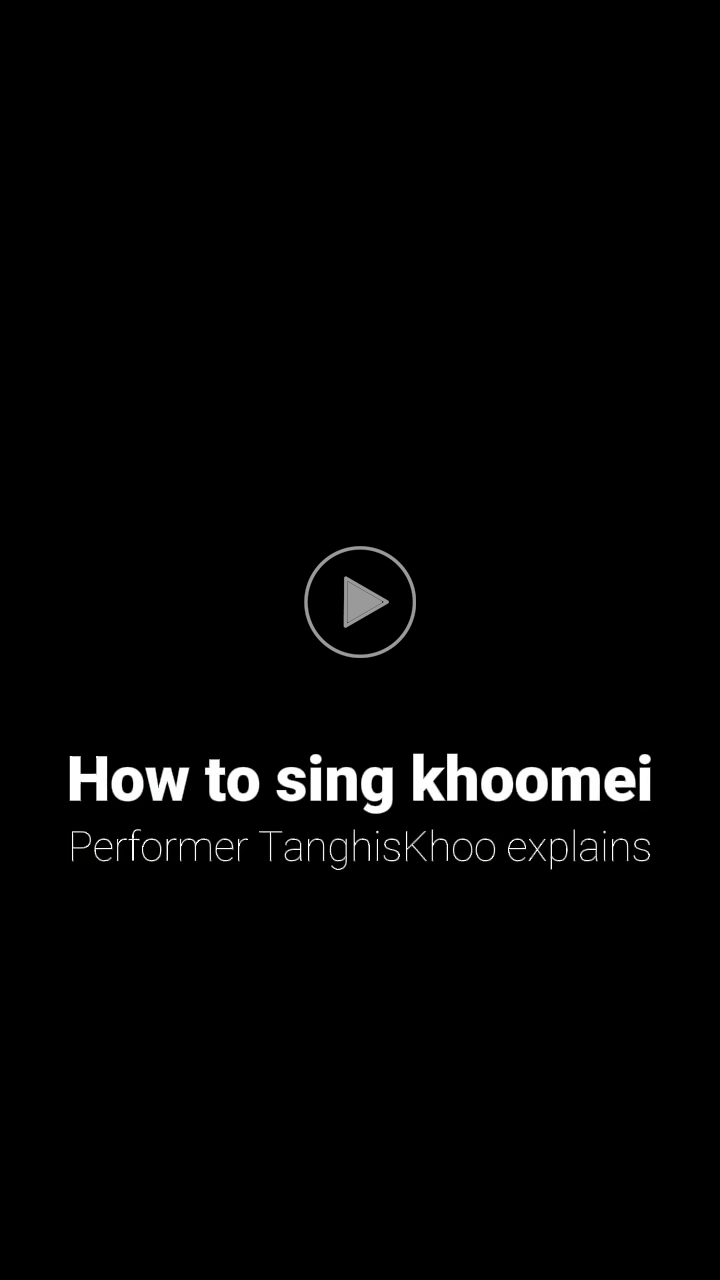 How to sing khoomei
Performer TanghisKhoo explains